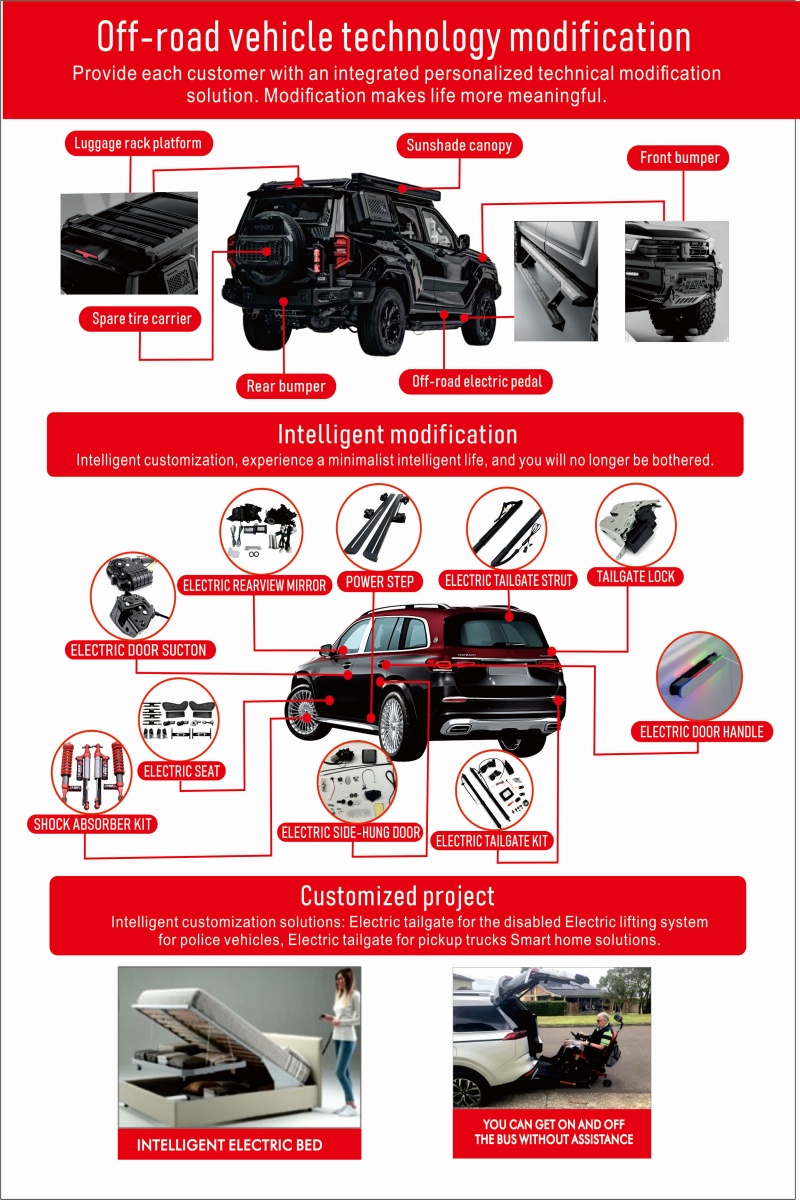 Off-road vehicle technology modification

Provide each customer with an integrated personalized technical modification solution. Modification makes life more meaningful.

Luggage rack platform

Sunshade canopy

Front bumper

Spare tire carrier

Rear bumper

Off-road electric pedal

Intelligent modification

Intelligent customization, experience a minimalist intelligent life, and you will no longer be bothered.

ELECTRIC REARVIEW MIRROR

POWER STEP

ELECTRIC TAILGATE STRUT

TAILGATE LOCK

ELECTRIC DOOR SUCTON

ELECTRIC DOOR HANDLE

ELECTRIC SEAT

SHOCK ABSORBER KIT

ELECTRIC SIDE-HUNG DOOR

ELECTRIC TAILGATE KIT

Customized project

Intelligent customization solutions: Electric tailgate for the disabled Electric lifting system for police vehicles, Electric tailgate for pickup trucks Smart home solutions.

INTELLIGENT ELECTRIC BED

YOU CAN GET ON AND OFF THE BUS WITHOUT ASSISTANCE