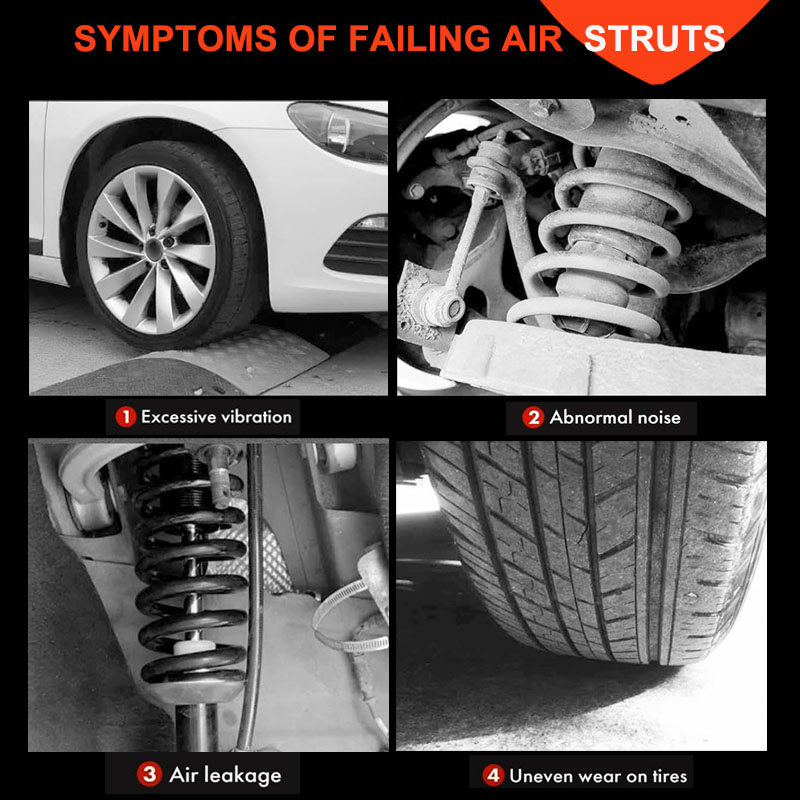 SYMPTOMS OF FAILING AIR STRUTS

1 Excessive vibration

2 Abnormal noise

3 Air leakage

4 Uneven wear on tires