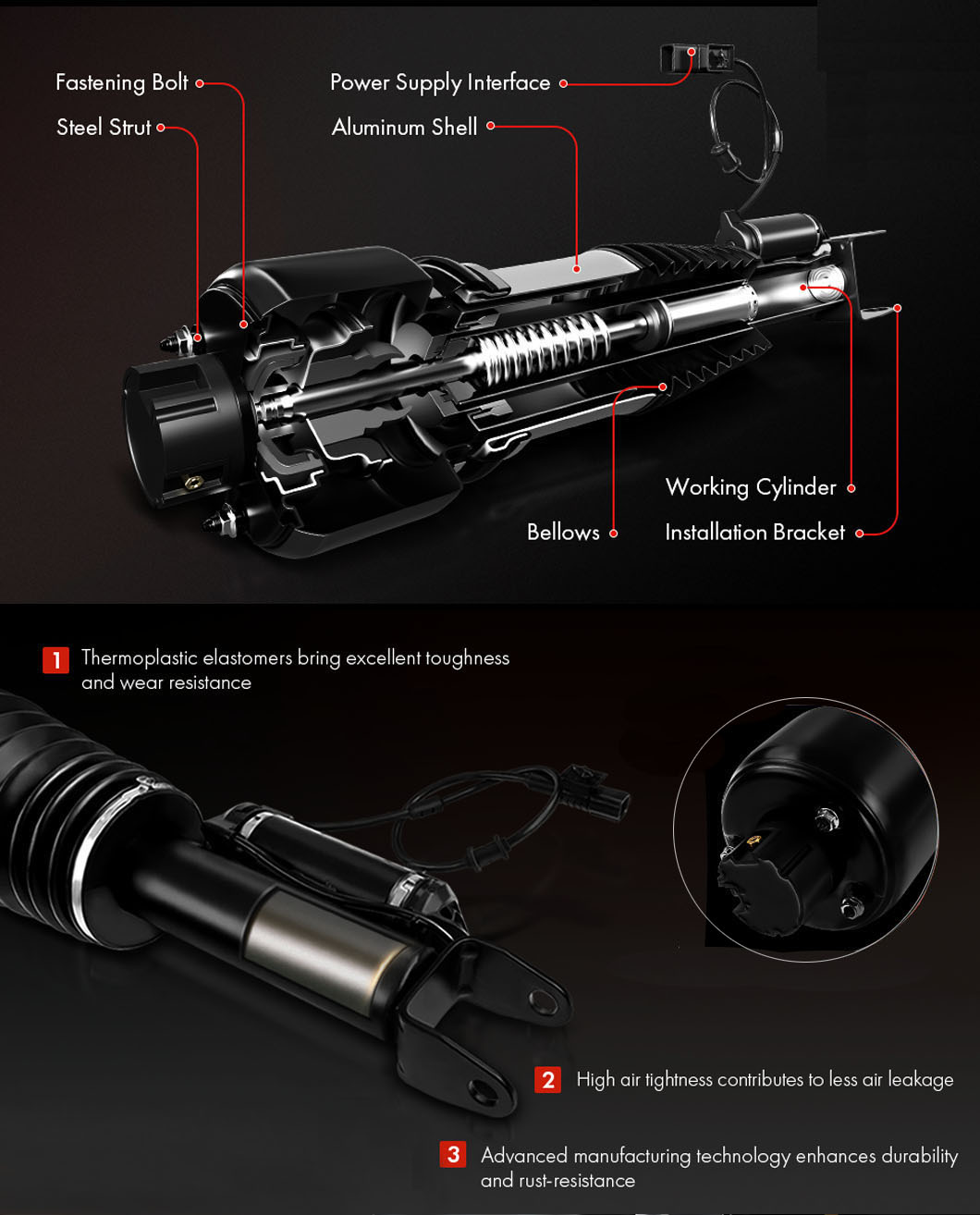 Fastening Bolt
Steel Strut
Power Supply Interface
Aluminum Shell
Working Cylinder
Bellows
Installation Bracket

1 Thermoplastic elastomers bring excellent toughness and wear resistance

2 High air tightness contributes to less air leakage

3 Advanced manufacturing technology enhances durability and rust-resistance